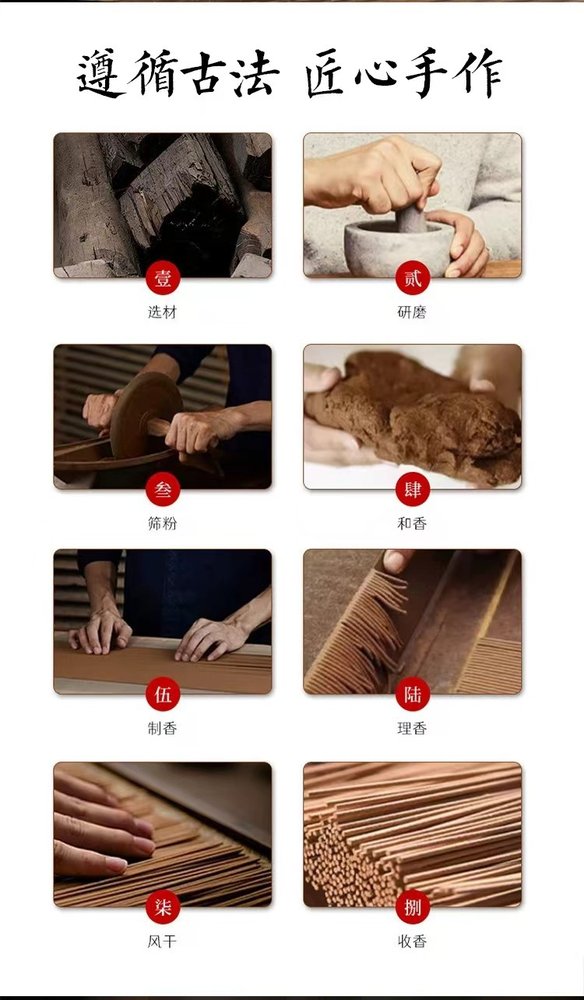 遵循古法 匠心手作

壹
选材

贰
研磨

叁
筛粉

肆
和香

伍
制香

陆
理香

柒
风干

捌
收香